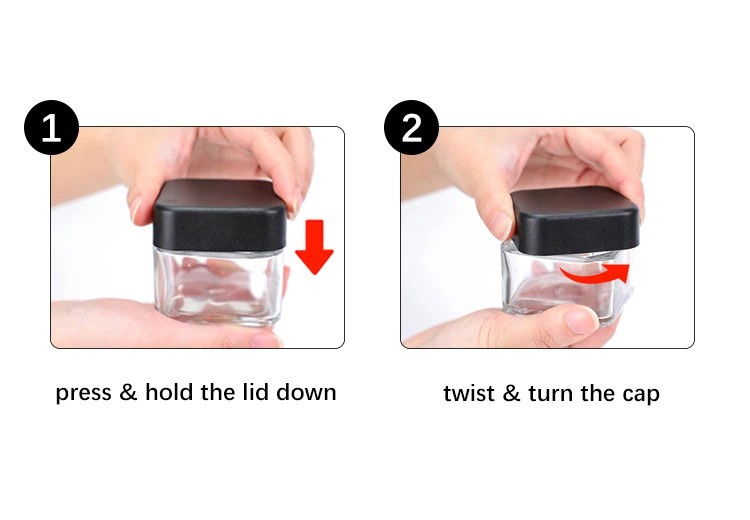 1

press & hold the lid down

2

twist & turn the cap