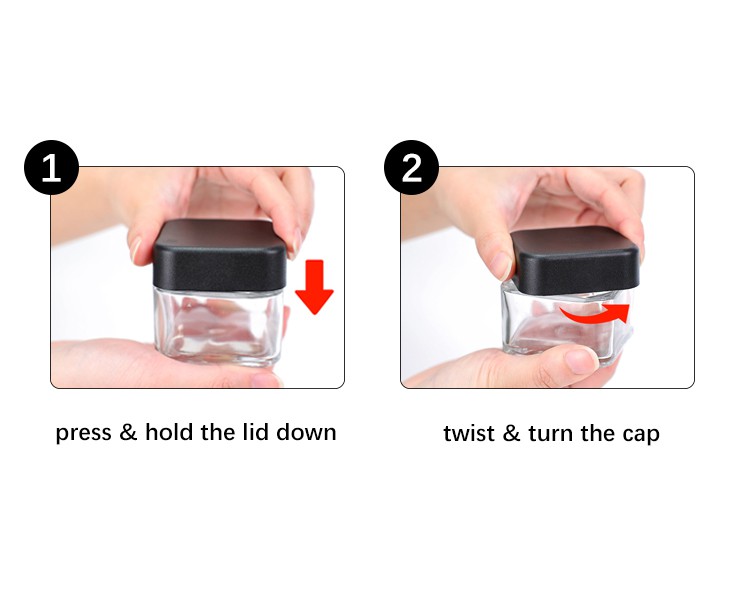 1

press & hold the lid down

2

twist & turn the cap