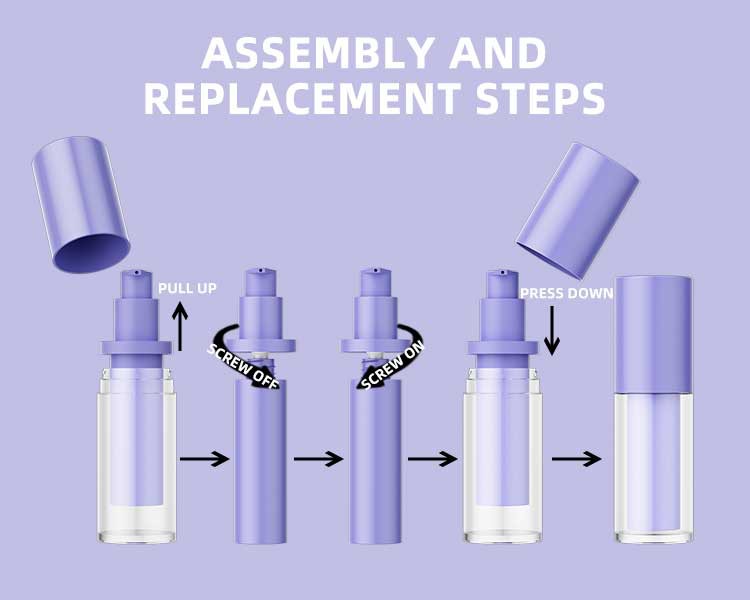 ASSEMBLY AND REPLACEMENT STEPS

PULL UP

SCREW OFF

SCREW ON

PRESS DOWN