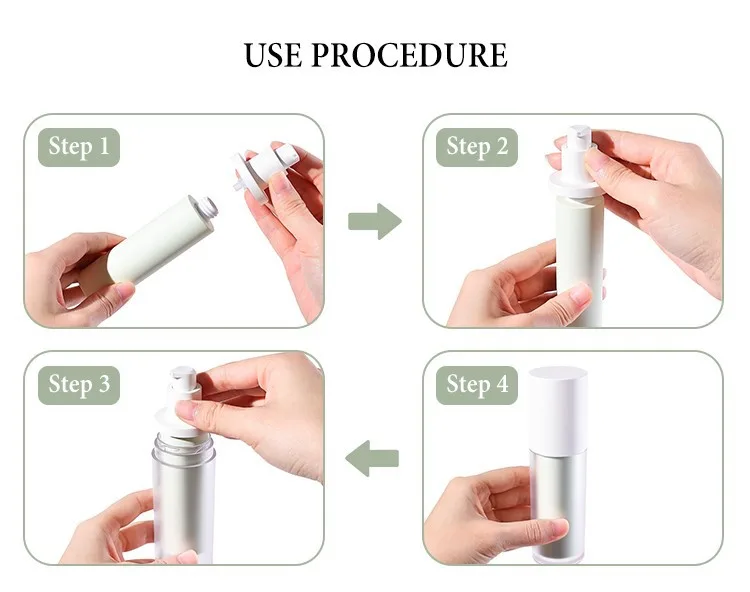 USE PROCEDURE

Step 1

Step 2

Step 3

Step 4