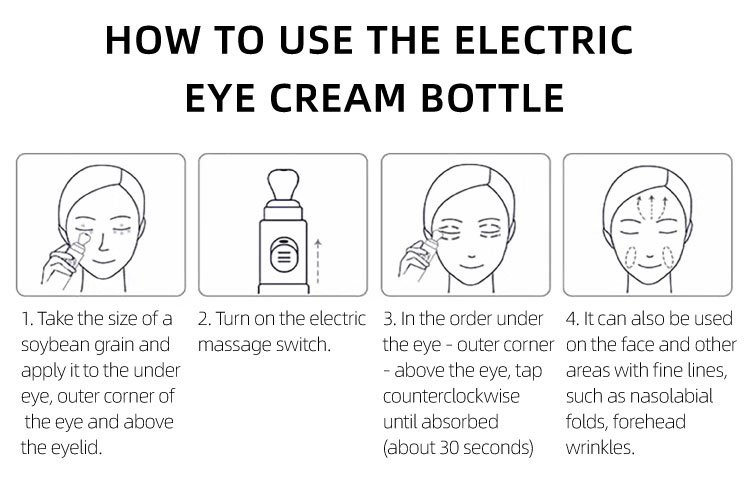 HOW TO USE THE ELECTRIC EYE CREAM BOTTLE

1. Take the size of a soybean grain and apply it to the under eye, outer corner of the eye and above the eyelid.

2. Turn on the electric massage switch.

3. In the order under the eye - outer corner - above the eye, tap counterclockwise until absorbed (about 30 seconds)

4. It can also be used on the face and other areas with fine lines, such as nasolabial folds, forehead wrinkles.