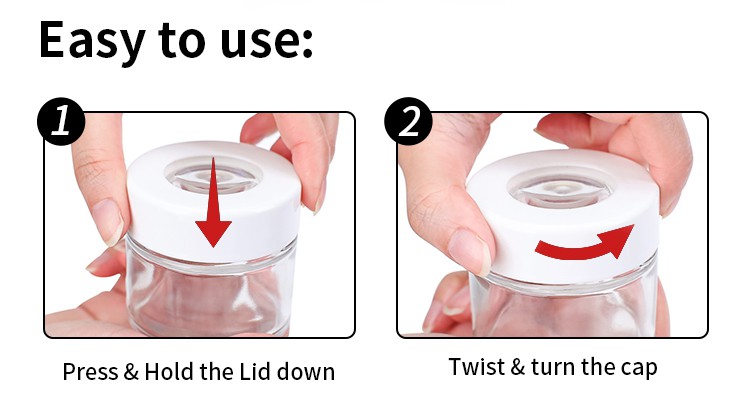 Easy to use:

1

Press & Hold the Lid down

2

Twist & turn the cap