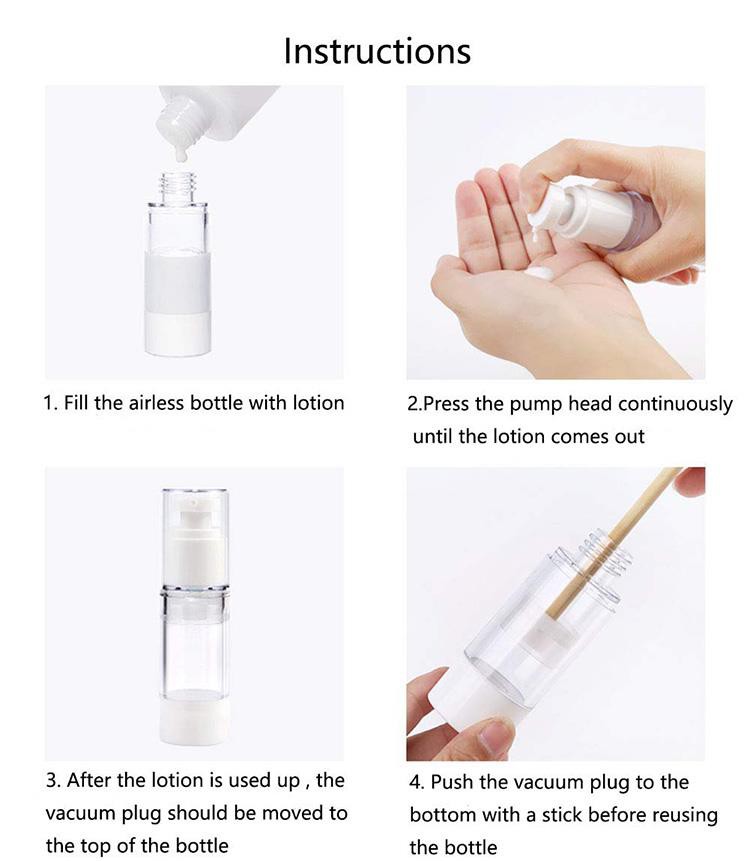 Instructions

1. Fill the airless bottle with lotion

2.Press the pump head continuously until the lotion comes out

3. After the lotion is used up , the vacuum plug should be moved to the top of the bottle

4. Push the vacuum plug to the bottom with a stick before reusing the bottle